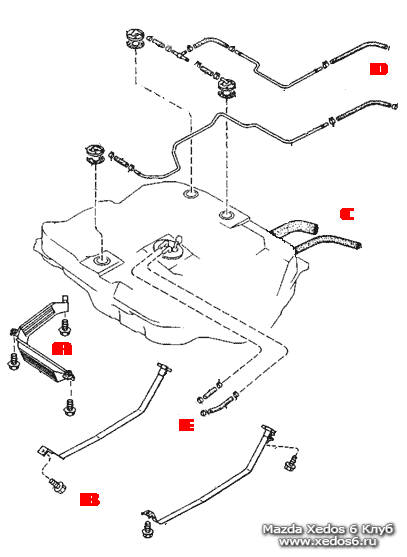 D

C

A

E

B

Mazda Xedos 6 Клуб
www.xedos6.ru